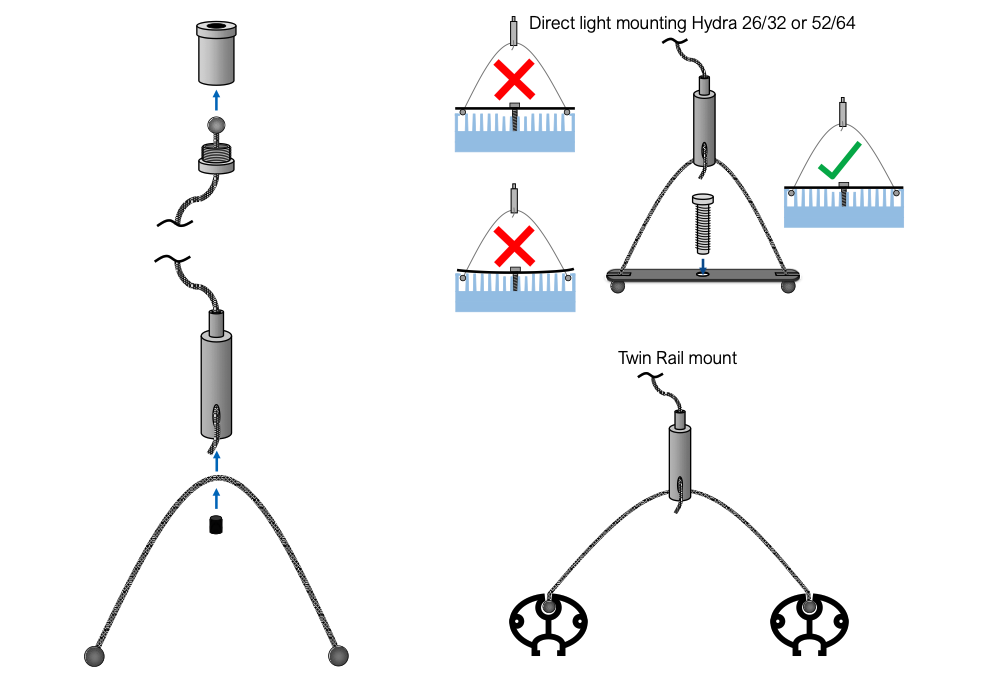 Direct light mounting Hydra 26/32 or 52/64

Twin Rail mount