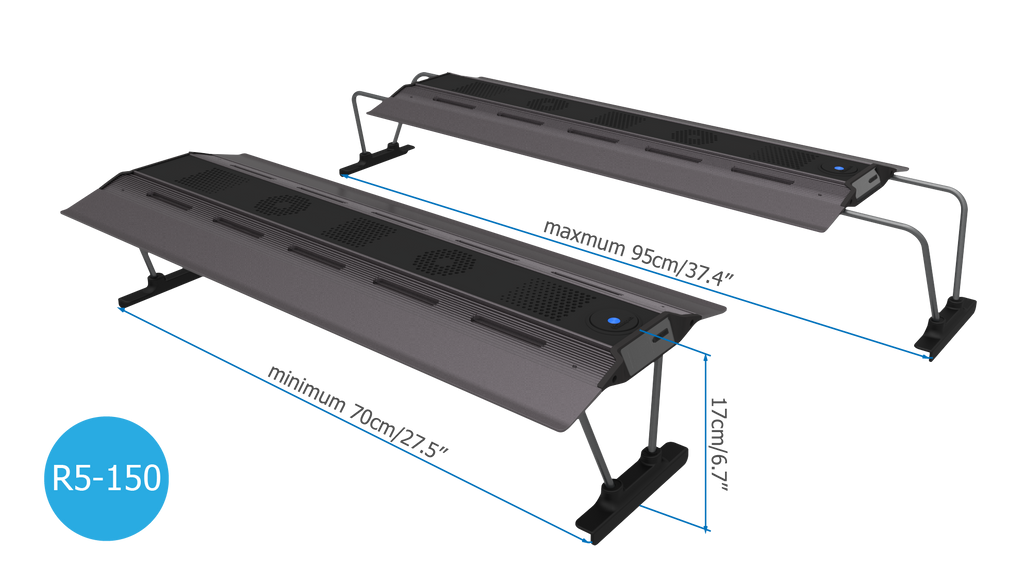 maxmum 95cm/37.4"

minimum 70cm/27.5"

17cm/6.7"

R5-150